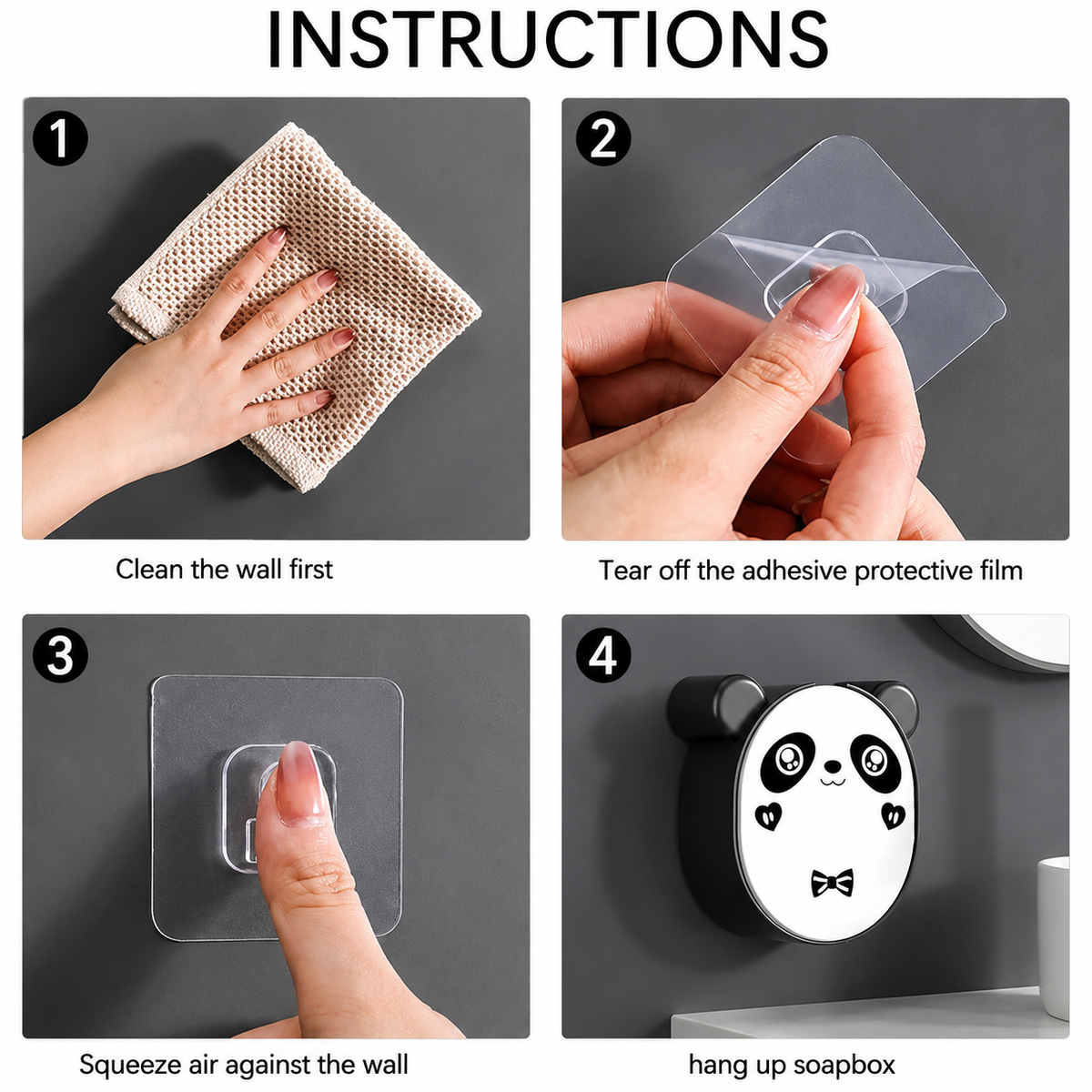 INSTRUCTIONS

1

Clean the wall first

2

Tear off the adhesive protective film

3

Squeeze air against the wall

4

hang up soapbox